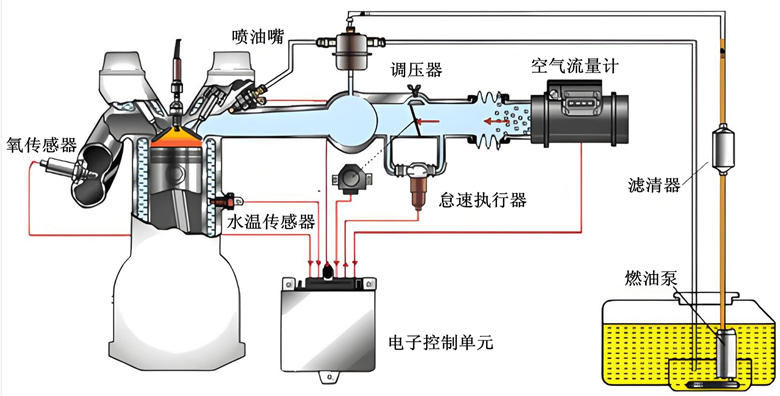 喷油嘴
调压器
空气流量计
氧传感器
滤清器
怠速执行器
水温传感器
燃油泵
电子控制单元