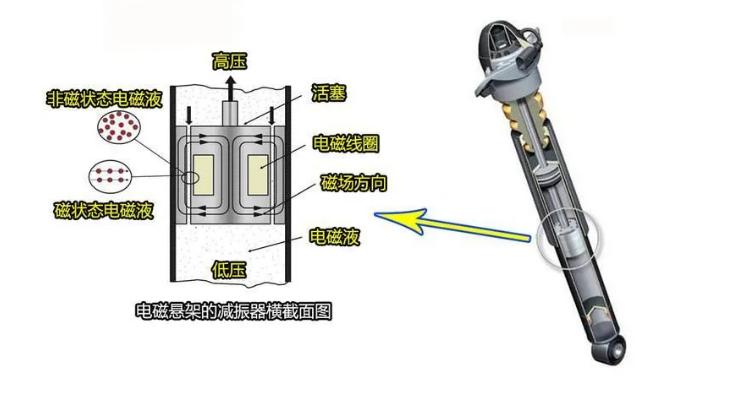 高压

非磁状态电磁液

活塞

电磁线圈

磁场方向

磁状态电磁液

电磁液

低压

电磁悬架的减振器横截面图