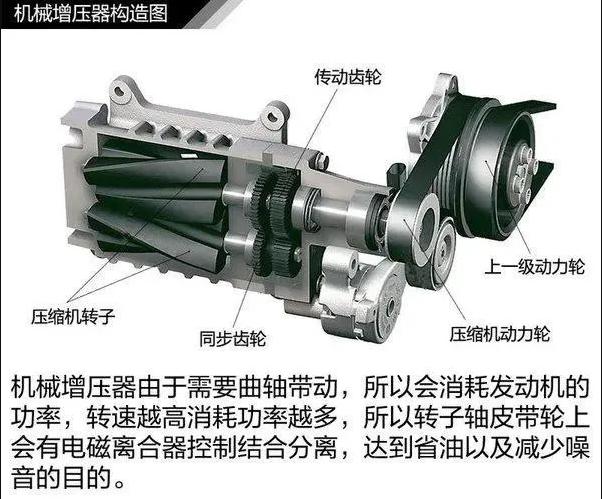 机械增压器构造图

传动齿轮

上一级动力轮

压缩机转子

同步齿轮

压缩机动力轮

机械增压器由于需要曲轴带动，所以会消耗发动机的功率，转速越高消耗功率越多，所以转子轴皮带轮上会有电磁离合器控制结合分离，达到省油以及减少噪音的目的。